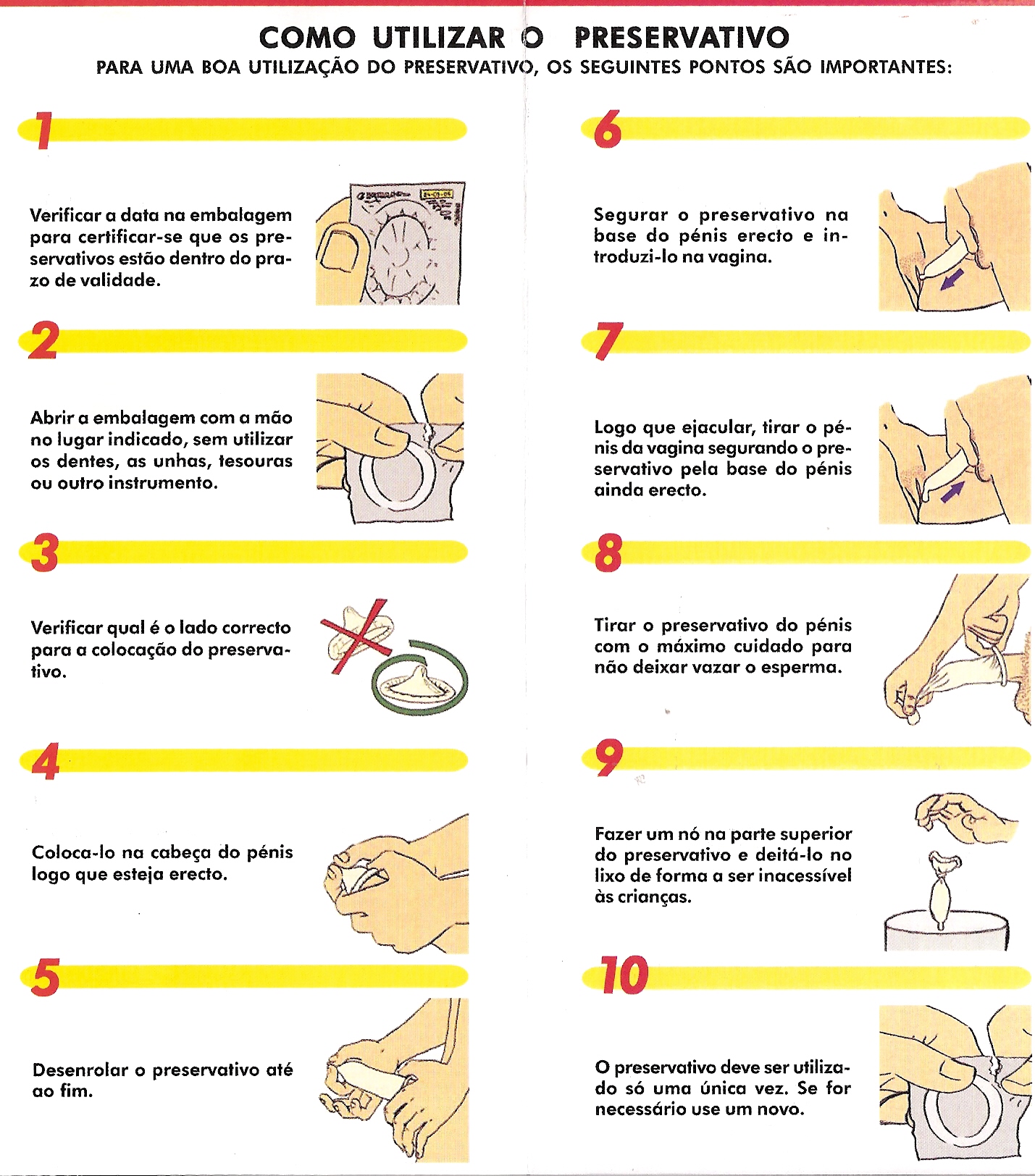 COMO UTILIZAR O PRESERVATIVO
PARA UMA BOA UTILIZAÇÃO DO PRESERVATIVO, OS SEGUINTES PONTOS SÃO IMPORTANTES:

1

Verificar a data na embalagem para certificar-se que os preservativos estão dentro do prazo de validade.

2

Abrir a embalagem com a mão no lugar indicado, sem utilizar os dentes, as unhas, tesouras ou outro instrumento.

3

Verificar qual é o lado correcto para a colocação do preservativo.

4

Coloca-lo na cabeça do pénis logo que esteja erecto.

5

Desenrolar o preservativo até ao fim.

6

Segurar o preservativo na base do pénis erecto e introduzi-lo na vagina.

7

Logo que ejacular, tirar o pénis da vagina segurando o preservativo pela base do pénis ainda erecto.

8

Tirar o preservativo do pénis com o máximo cuidado para não deixar vazar o esperma.

9

Fazer um nó na parte superior do preservativo e deitá-lo no lixo de forma a ser inacessível às crianças.

10

O preservativo deve ser utilizado só uma única vez. Se for necessário use um novo.